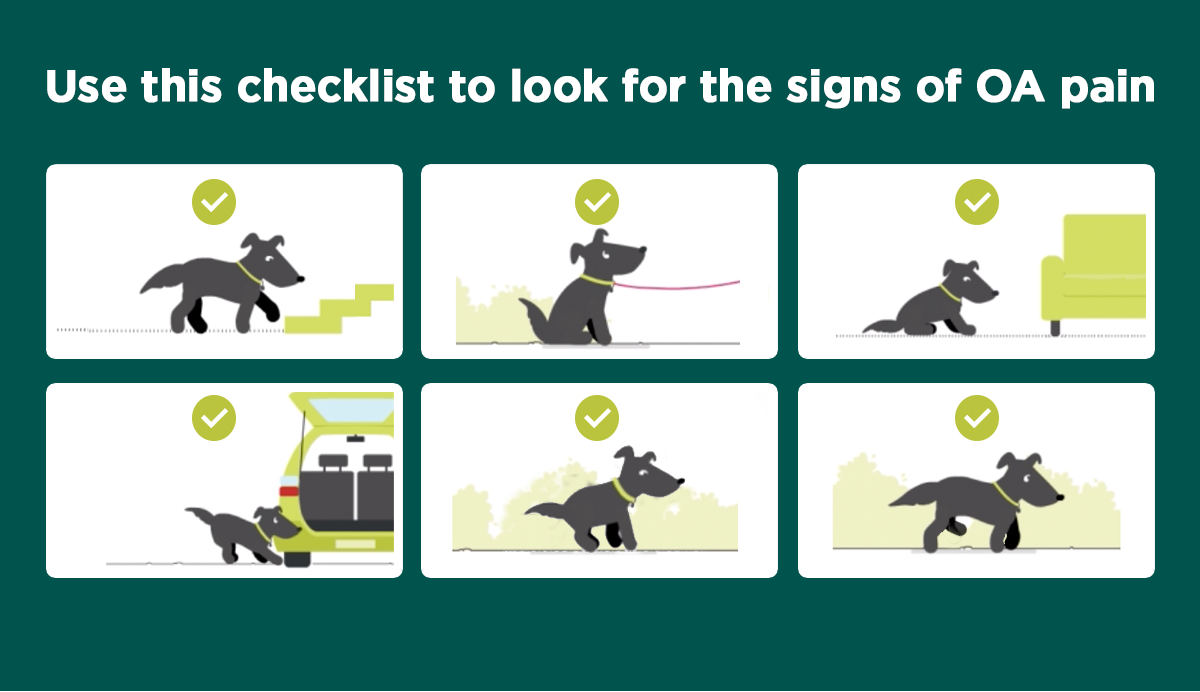 Use this checklist to look for the signs of OA pain