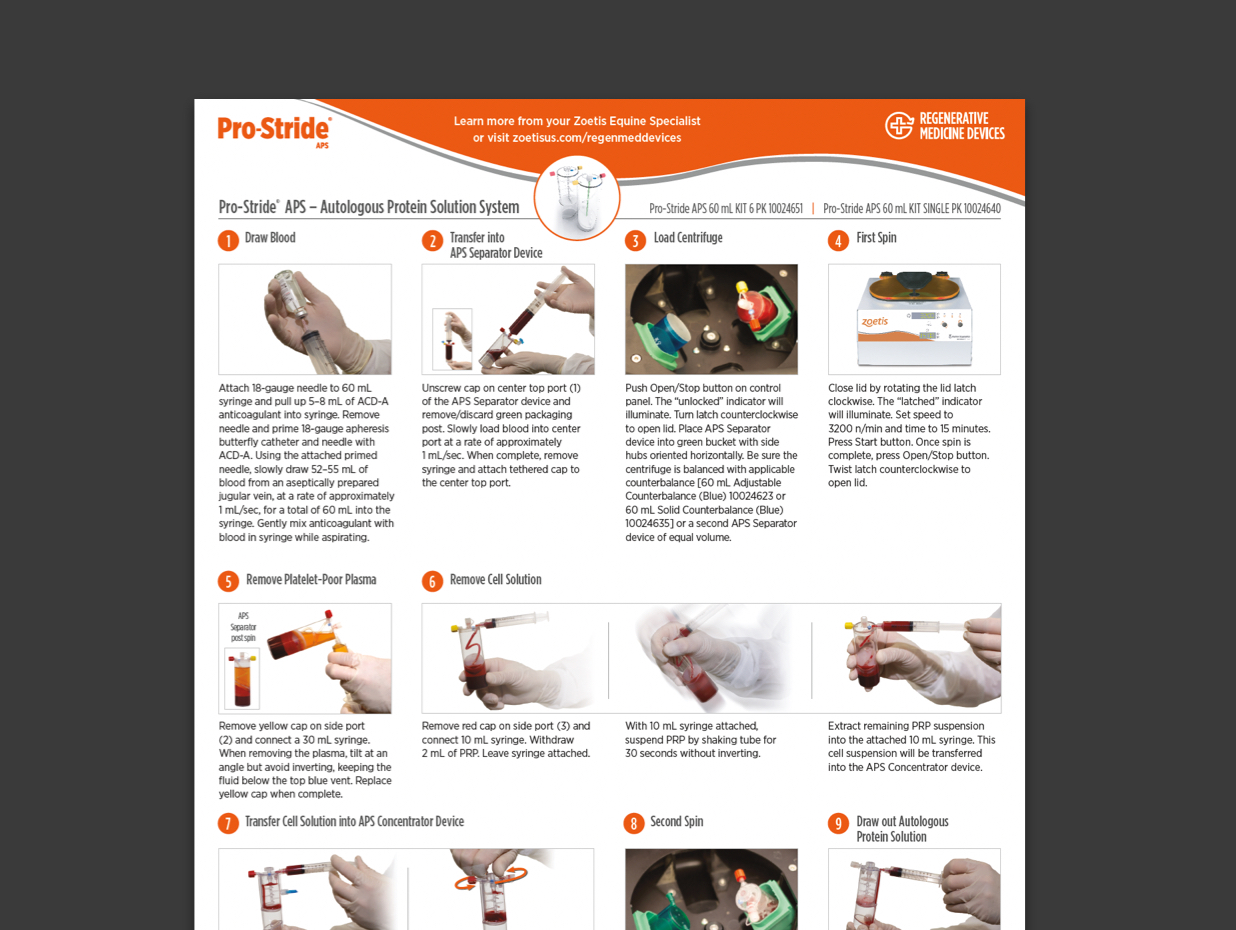 Pro-Stride® APS

Learn more from your Zoetis Equine Specialist or visit zoetisus.com/regenmeddevices

REGENERATIVE MEDICINE DEVICES

Pro-Stride® APS – Autologous Protein Solution System

Pro-Stride APS 60 mL KIT 6 PK 10024651 | Pro-Stride APS 60 mL KIT SINGLE PK 10024640

1 Draw Blood

Attach 18-gauge needle to 60 mL syringe and pull up 5–8 mL of ACD-A anticoagulant into syringe. Remove needle and prime 18-gauge apheresis butterfly catheter and needle with ACD-A. Using the attached primed needle, slowly draw 52–55 mL of blood from an aseptically prepared jugular vein, at a rate of approximately 1 mL/sec, for a total of 60 mL into the syringe. Gently mix anticoagulant with blood in syringe while aspirating.

2 Transfer into APS Separator Device

Unscrew cap on center top port (1) of the APS Separator device and remove/discard green packaging post. Slowly load blood into center port at a rate of approximately 1 mL/sec. When complete, remove syringe and attach tethered cap to the center top port.

3 Load Centrifuge

Push Open/Stop button on control panel. The "unlocked" indicator will illuminate. Turn latch counterclockwise to open lid. Place APS Separator device into green bucket with side hubs oriented horizontally. Be sure the centrifuge is balanced with applicable counterbalance [60 mL Adjustable Counterbalance (Blue) 10024623 or 60 mL Solid Counterbalance (Blue) 10024635] or a second APS Separator device of equal volume.

4 First Spin

zoetis

Close lid by rotating the lid latch clockwise. The "latched" indicator will illuminate. Set speed to 3200 n/min and time to 15 minutes. Press Start button. Once spin is complete, press Open/Stop button. Twist latch counterclockwise to open lid.

5 Remove Platelet-Poor Plasma

APS Separator post spin

Remove yellow cap on side port (2) and connect a 30 mL syringe. When removing the plasma, tilt at an angle but avoid inverting, keeping the fluid below the top blue vent. Replace yellow cap when complete.

6 Remove Cell Solution

Remove red cap on side port (3) and connect 10 mL syringe. Withdraw 2 mL of PRP. Leave syringe attached.

With 10 mL syringe attached, suspend PRP by shaking tube for 30 seconds without inverting.

Extract remaining PRP suspension into the attached 10 mL syringe. This cell suspension will be transferred into the APS Concentrator device.

7 Transfer Cell Solution into APS Concentrator Device

8 Second Spin

9 Draw out Autologous Protein Solution